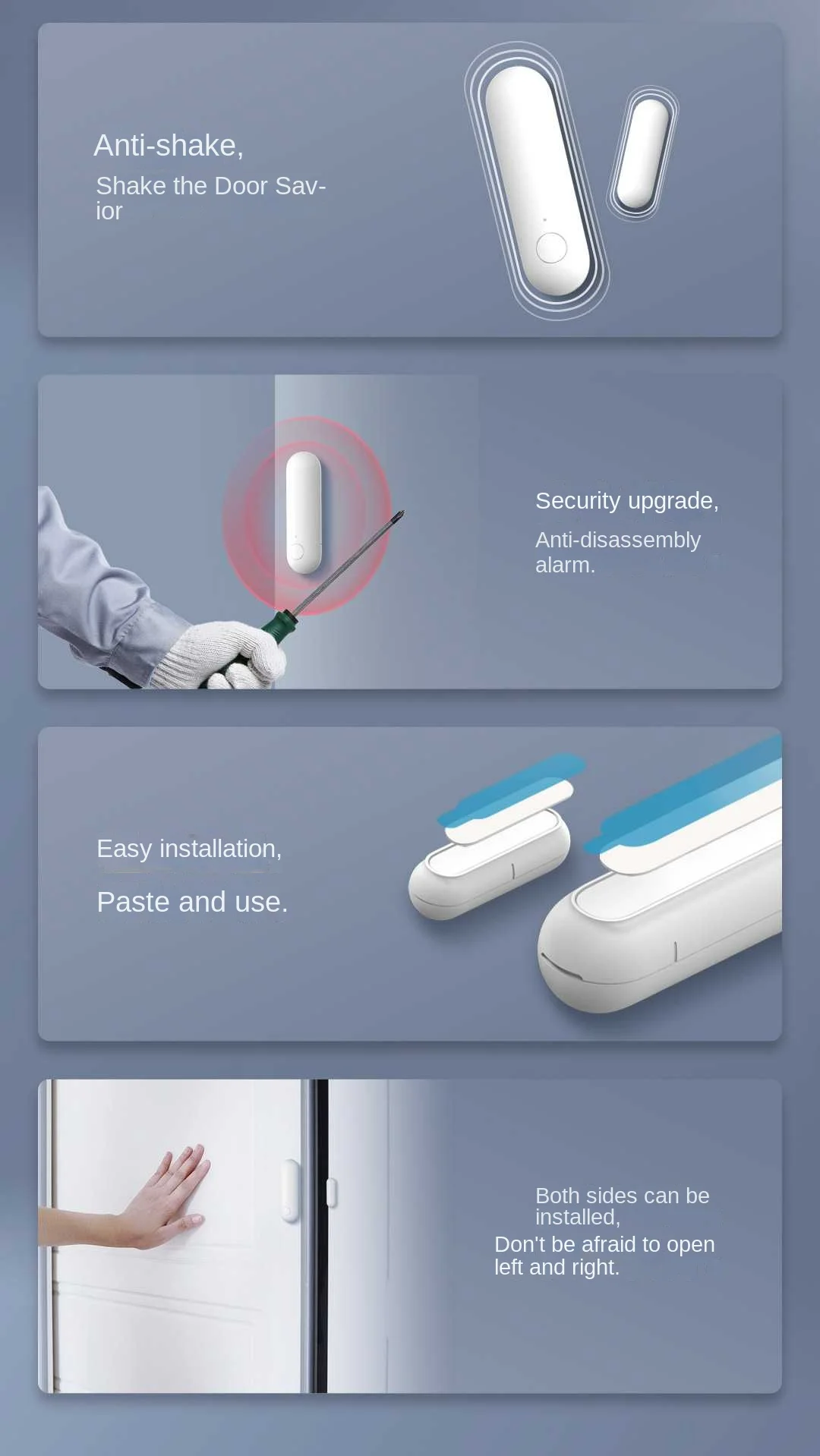 Anti-shake,

Shake the Door Savior

Security upgrade,

Anti-disassembly alarm.

Easy installation,

Paste and use.

Both sides can be installed,

Don't be afraid to open left and right.